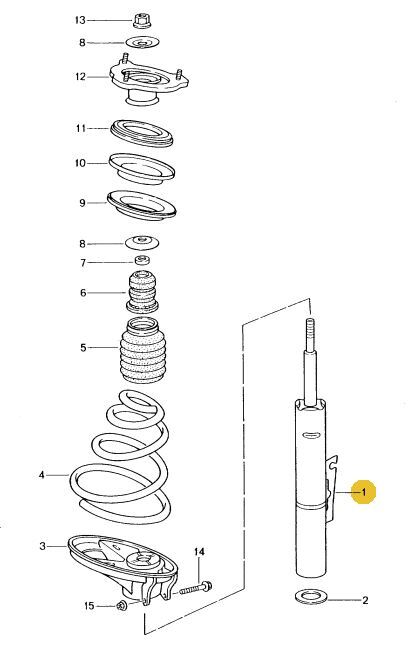 13
8
12
11
10
9
8
7
6
5
4
3
14
15
1
2