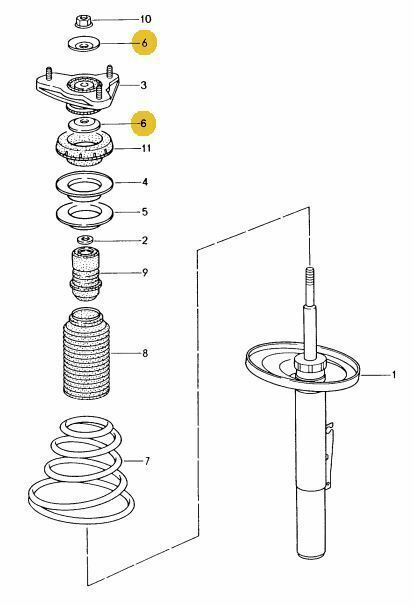 10
6
3
6
11
4
5
2
9
8
1
7