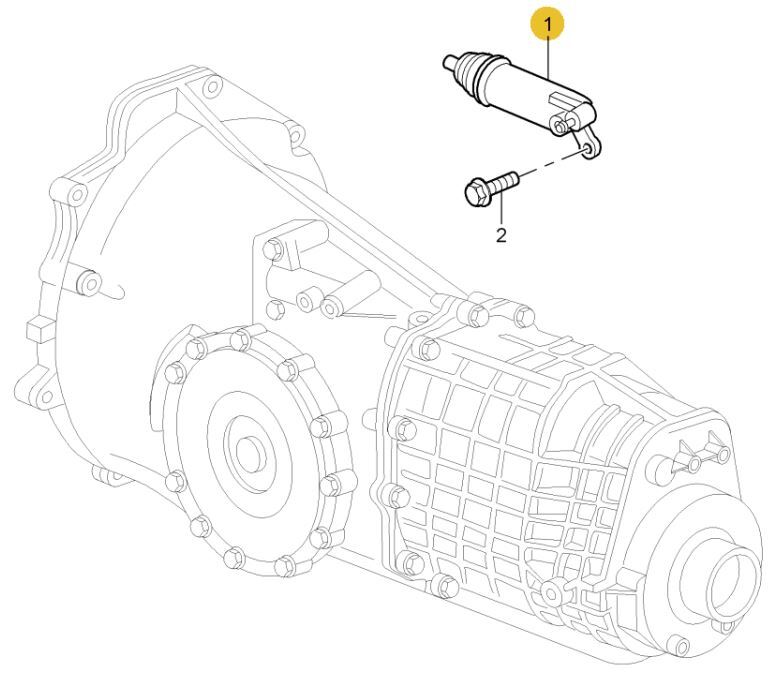 1

2