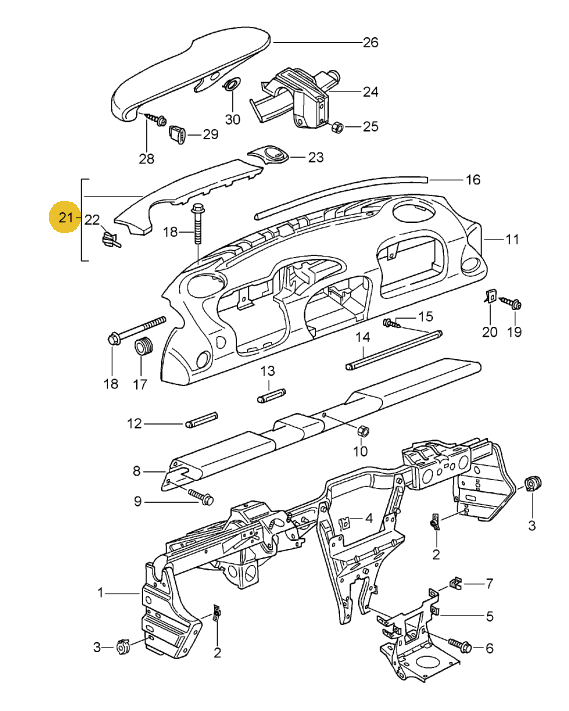 26
24
30
25
29
28
23
16
21
22
18
11
15
20
19
14
18
17
13
12
10
8
9
4
3
2
1
7
5
3
2
6