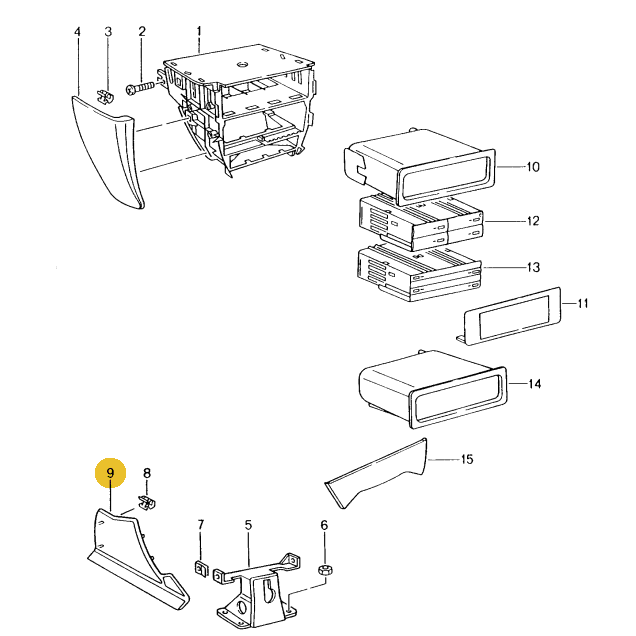 4
3
2
1
10
12
13
11
14
15
9
8
7
5
6