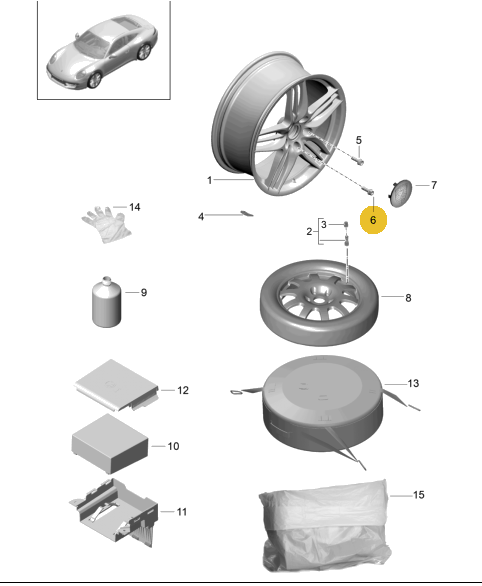 5
1
7
14
4
6
2
3
9
8
12
13
10
11
15