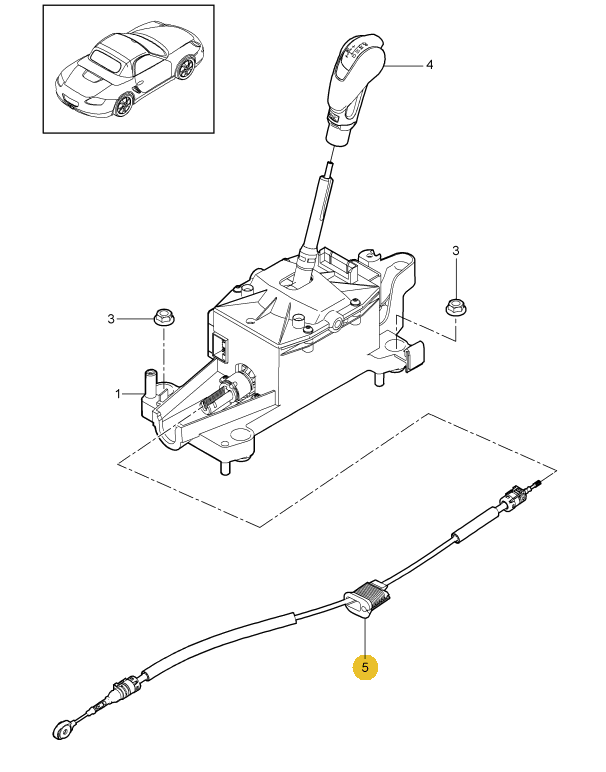 4

3

3

1

5