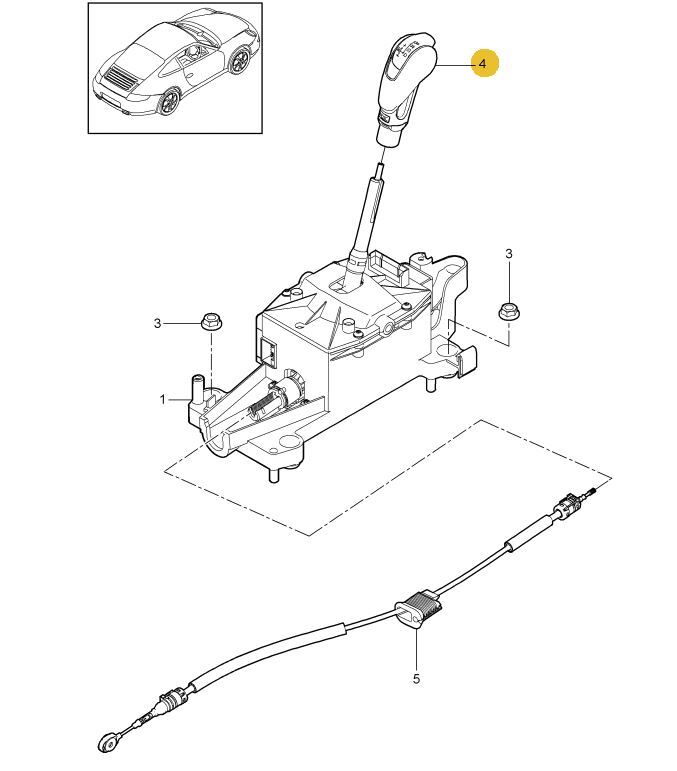 4
3
3
1
5