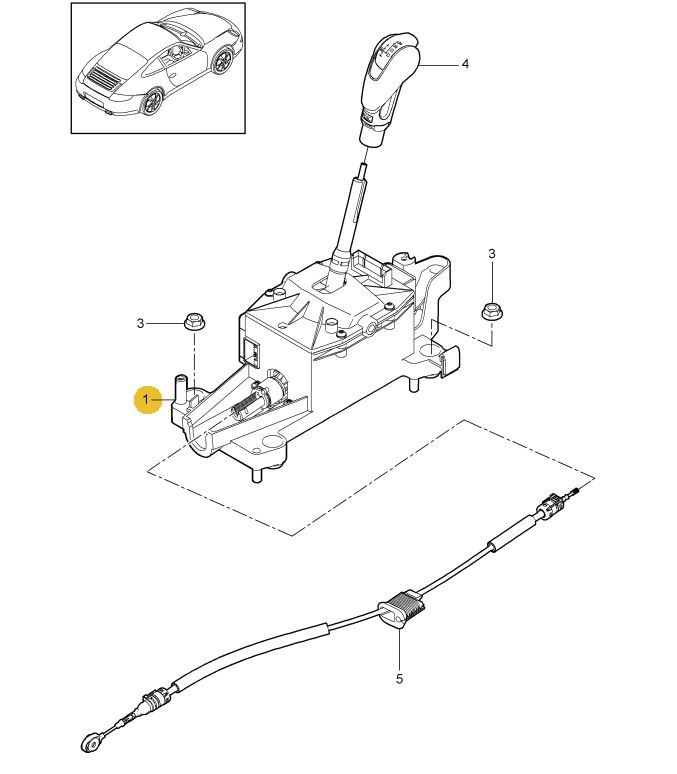 4
3
3
1
5