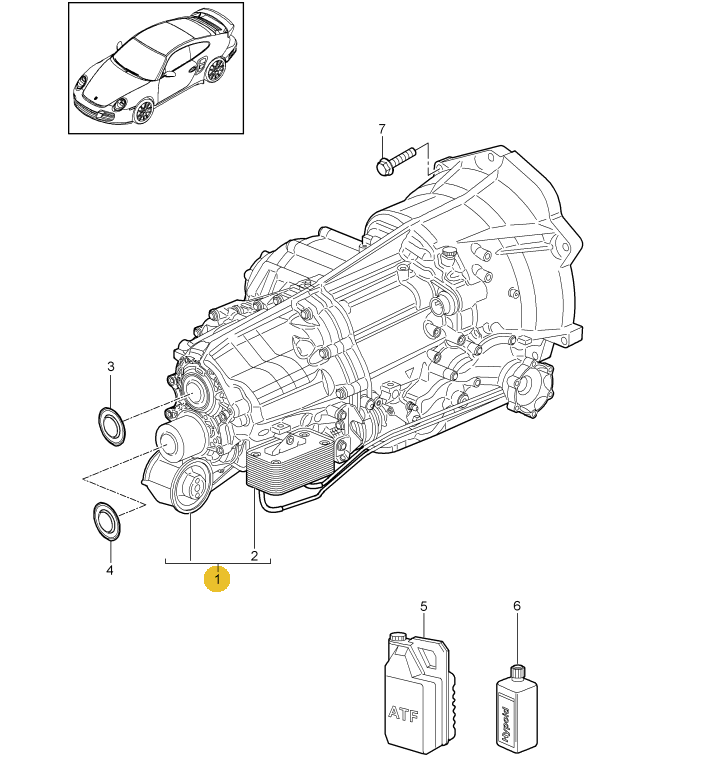 7
3
4
2
1
5
6
ATF
Hypoid