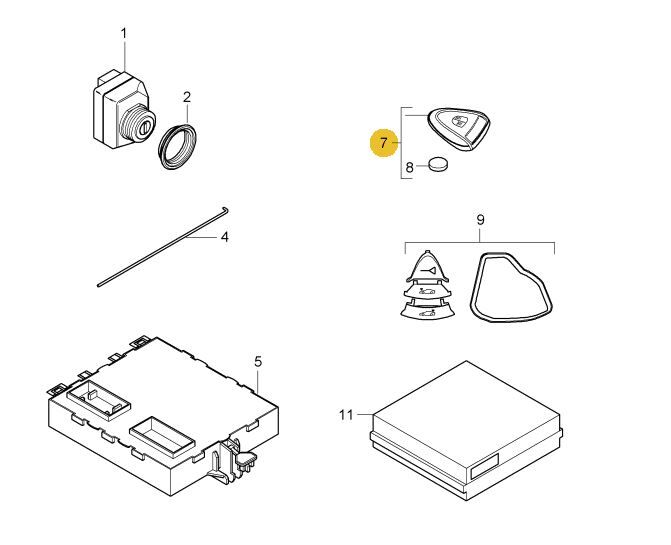 1
2
7
8
4
9
5
11