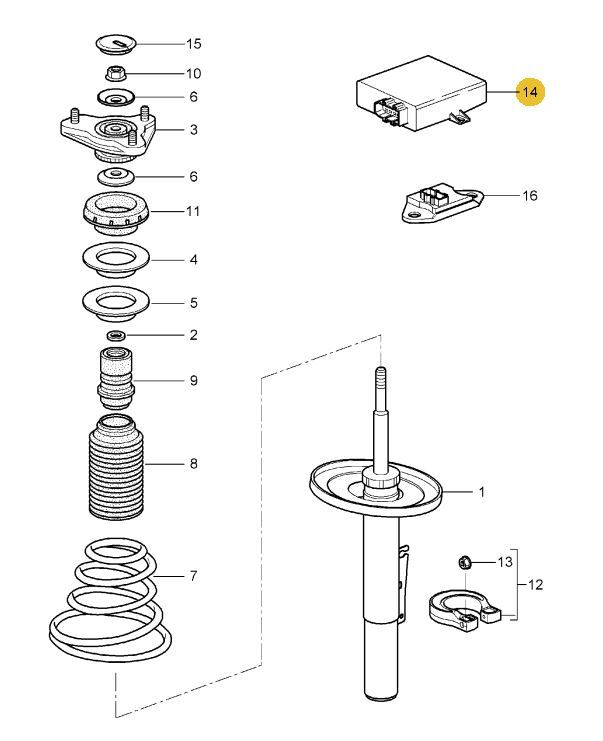 15
10
6
3
6
11
4
5
2
9
8
7
14
16
1
13
12