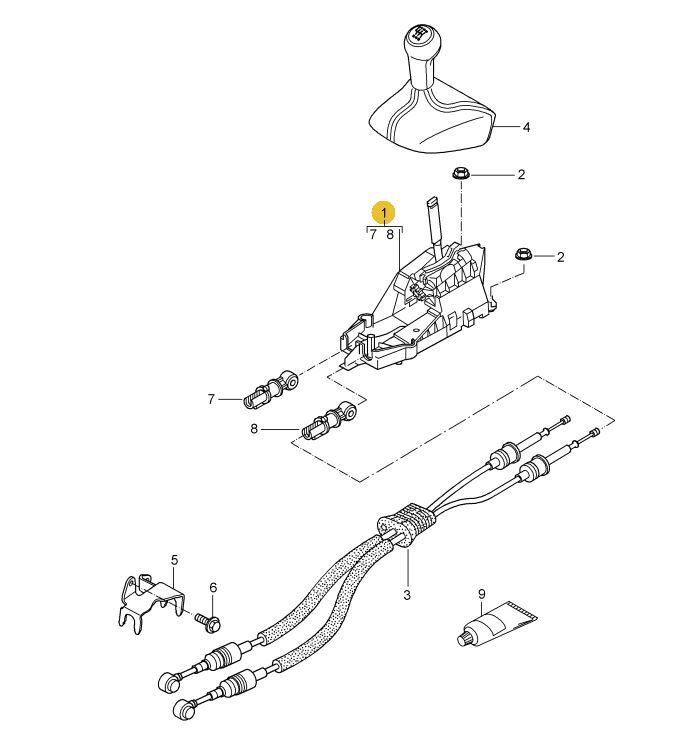 4
2
1
7 8
2
7
8
5
6
3
9