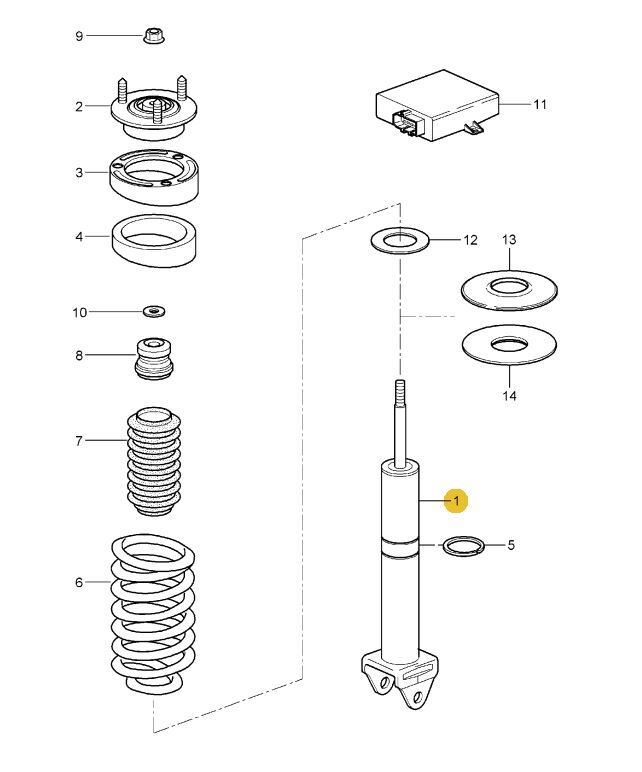 9
2
3
4
10
8
7
6
11
12
13
14
1
5