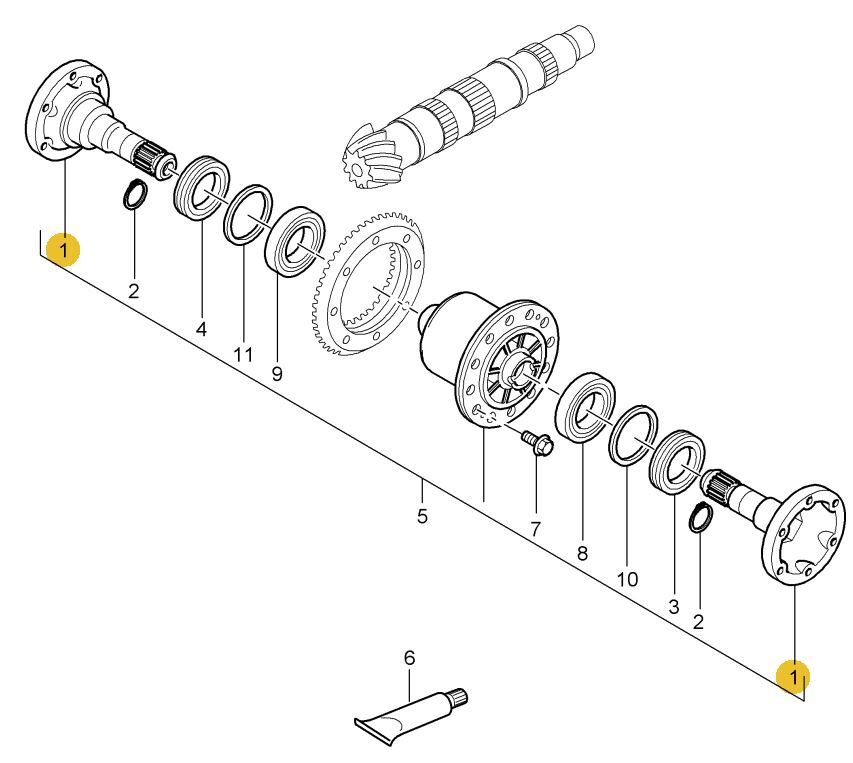 1
2
4
11
9
5
7
8
10
3
2
1
6