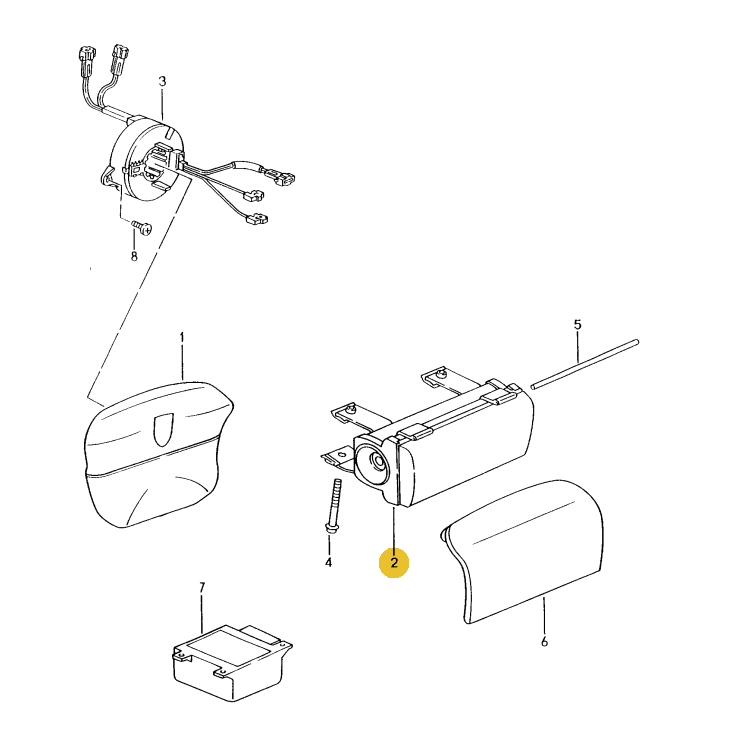 3
8
1
5
4
2
7
6