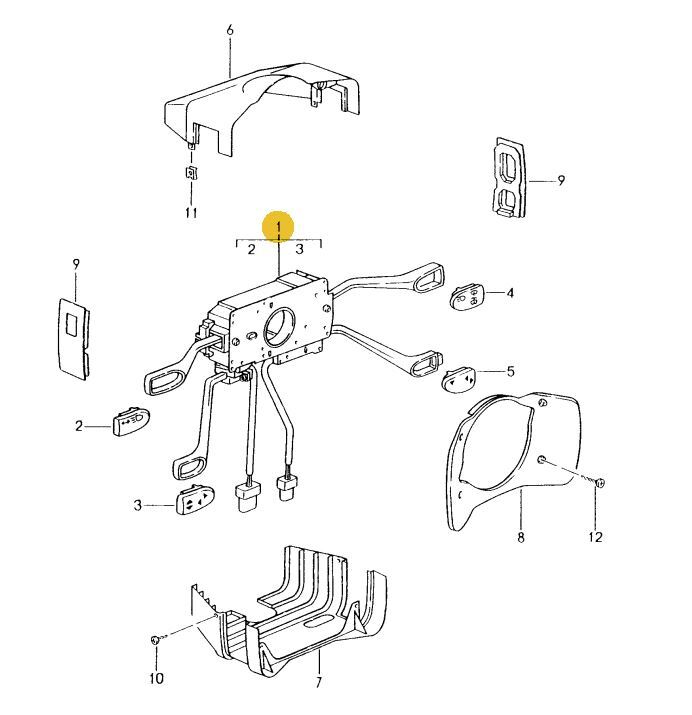 6
9
11
1
2
3
9
4
5
2
3
8
12
10
7