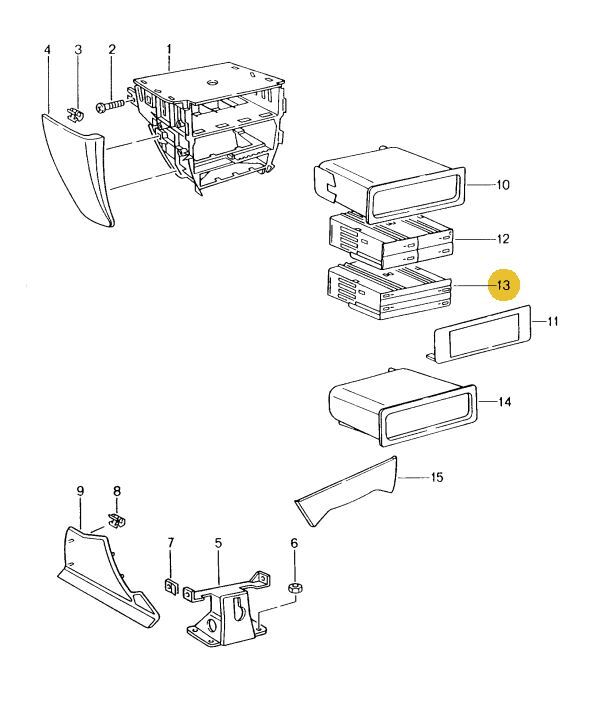 4
3
2
1
10
12
13
11
14
15
9
8
7
5
6