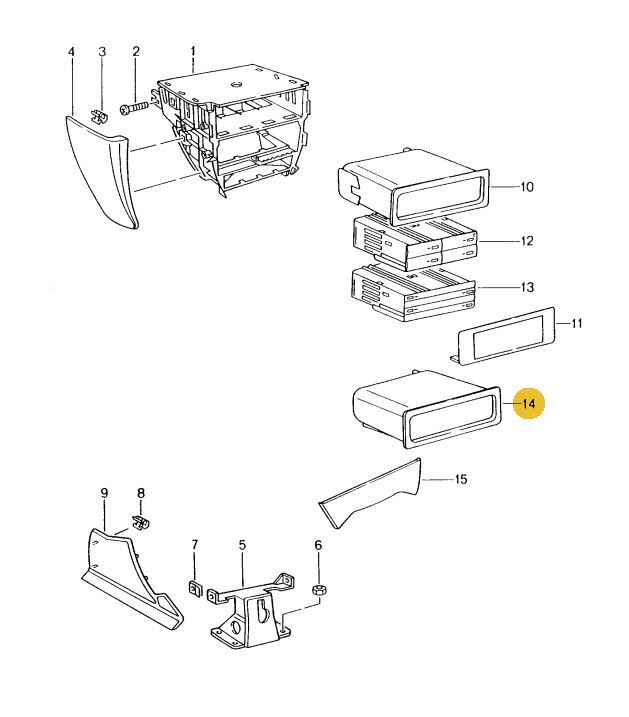 4
3
2
1
10
12
13
11
14
15
9
8
7
5
6