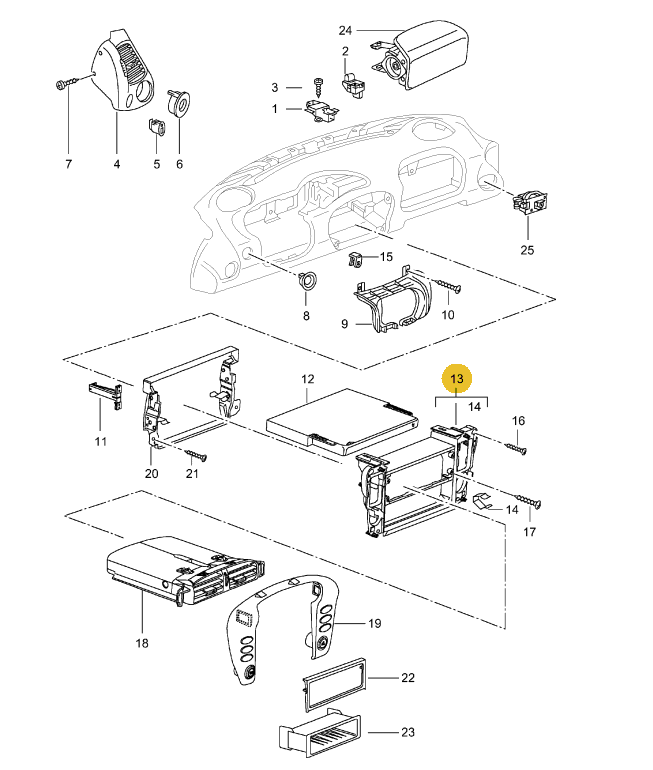 24
2
3
1
7
4
5
6
25
15
8
9
10
12
13
14
16
11
20
21
14
17
18
19
22
23