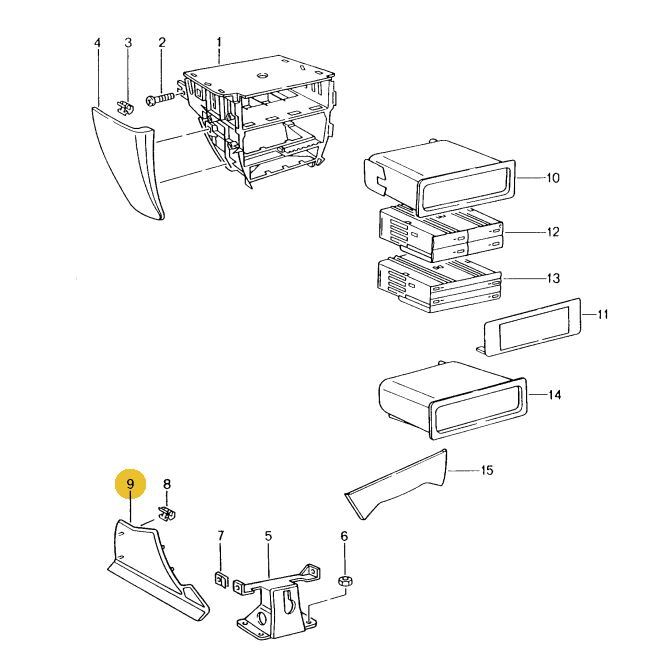 4
3
2
1
10
12
13
11
14
15
9
8
7
5
6