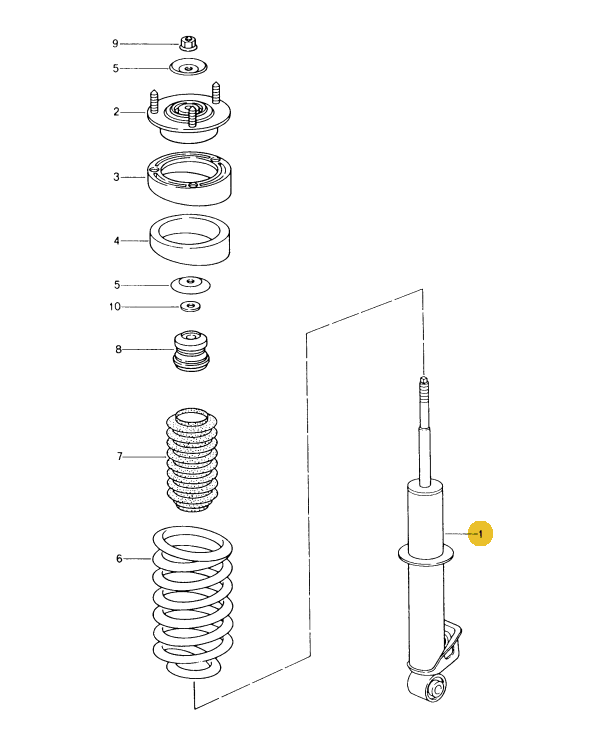 9
5
2
3
4
5
10
8
7
6
1