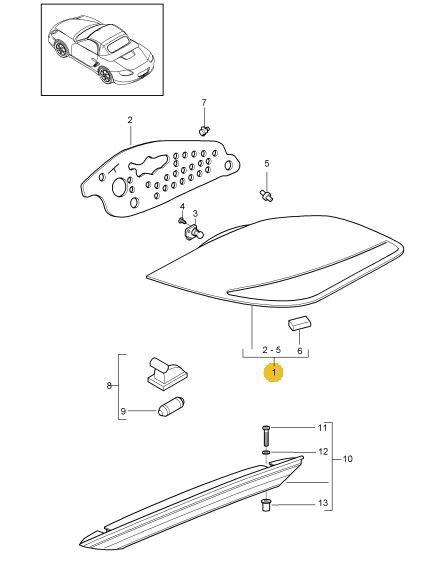 7
2
5
4
3
2 - 5
6
1
8
9
11
12
10
13