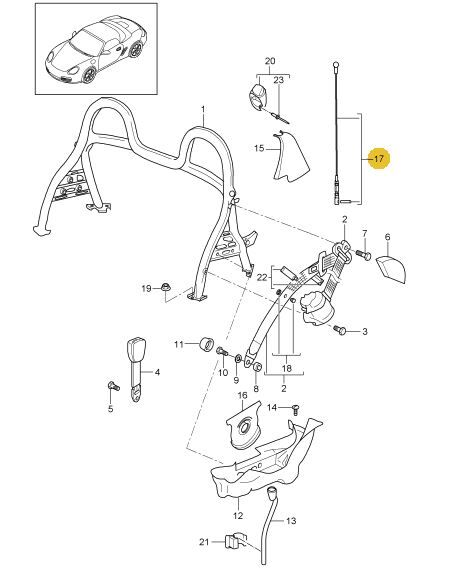 20
23
1
15
17
2
7
6
22
19
3
11
4
10
9
8
18
2
5
16
14
12
13
21