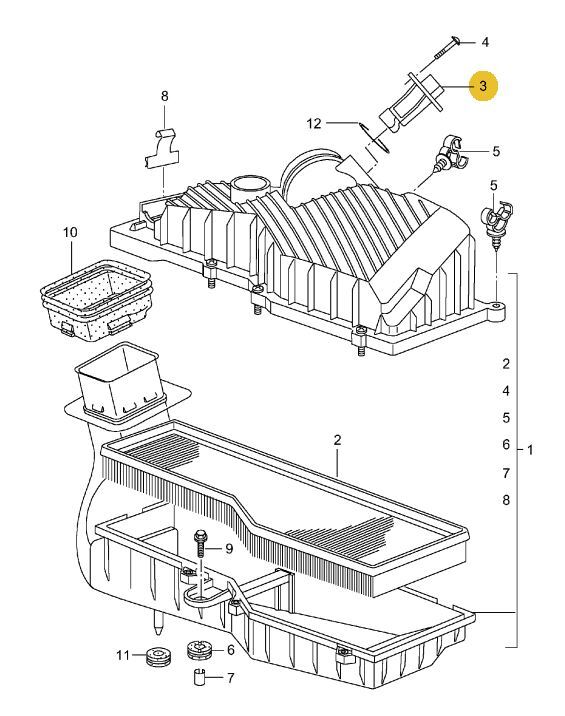 4
3
8
12
5
5
10
2
4
5
6
7
8
1
2
9
11
6
7