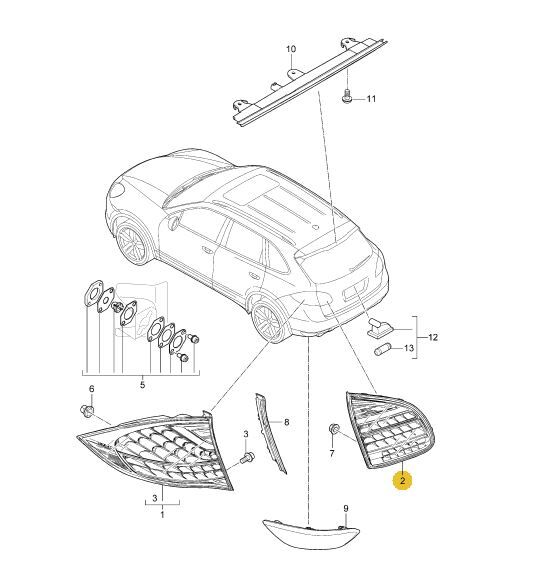 10
11
12
13
5
6
8
3
7
2
3
1
9