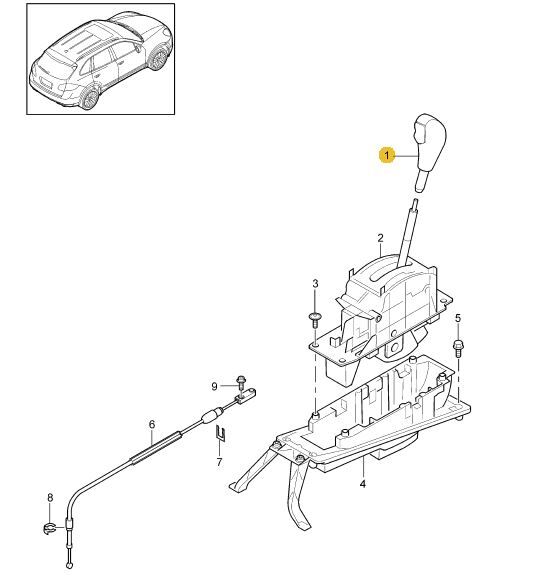 1
2
3
5
9
6
7
4
8