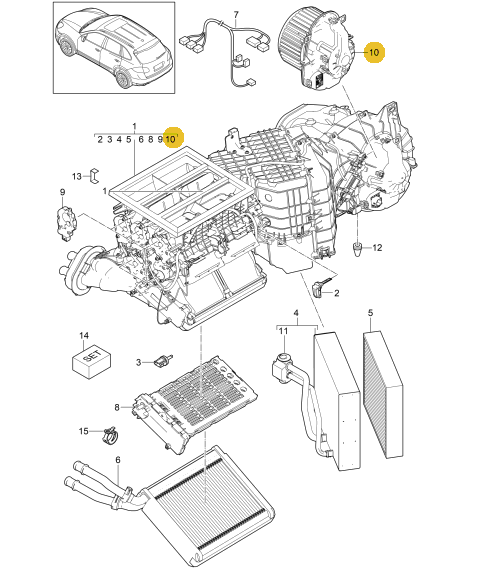 7
10
1
2 3 4 5 6 8 9 10
13
1
9
12
2
4
5
11
14
SET
3
8
15
6