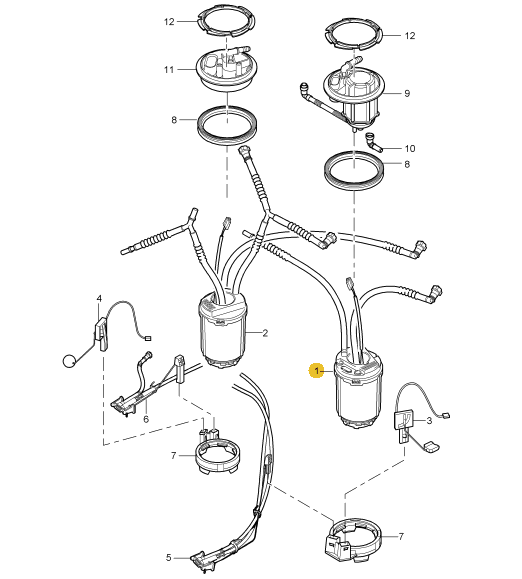 12
12
11
9
8
10
8
4
2
1
3
6
7
7
5