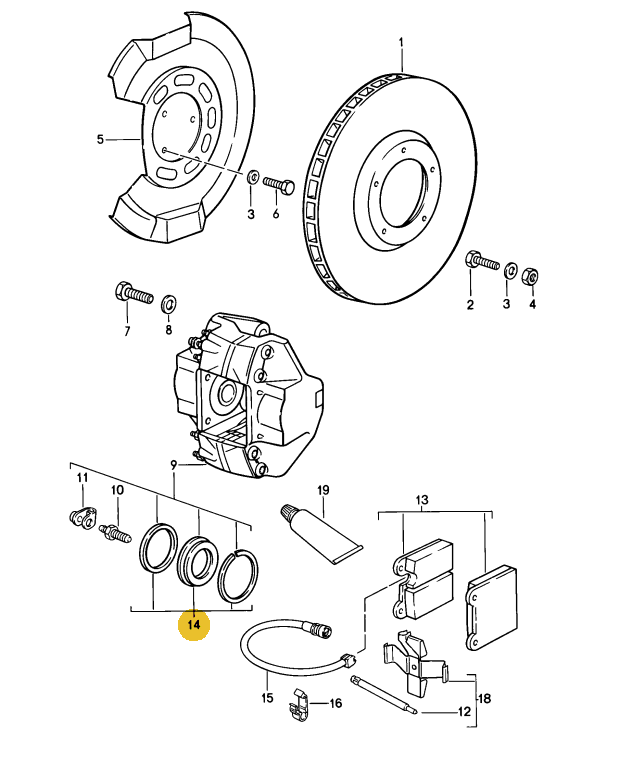 1
5
3
6
2
3
4
7
8
9
11
10
19
13
14
15
16
12
18