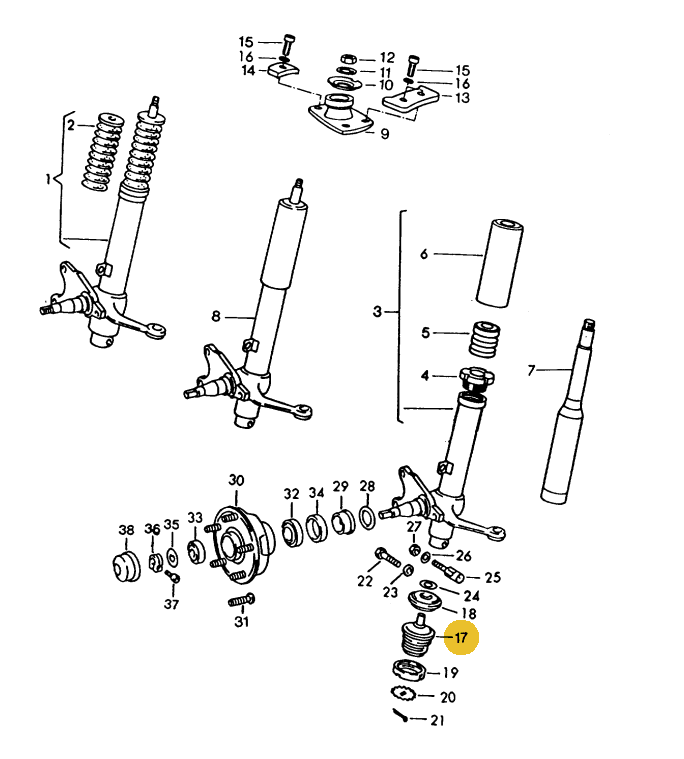 15
16
14
12
11
10
15
16
13
9
2
1
8
6
3
5
4
7
30
32
34
29
28
38
36
35
33
27
26
22
25
23
24
37
31
18
17
19
20
21